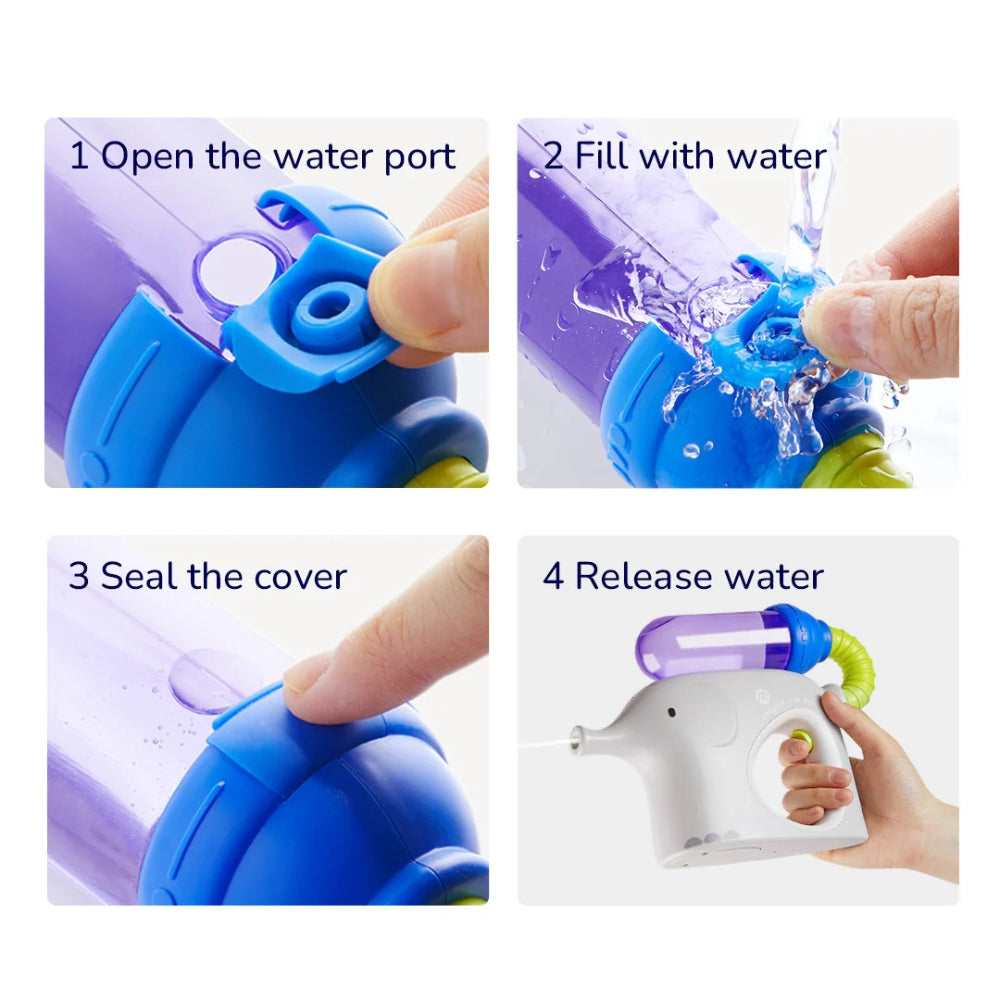 1 Open the water port

2 Fill with water

3 Seal the cover

4 Release water