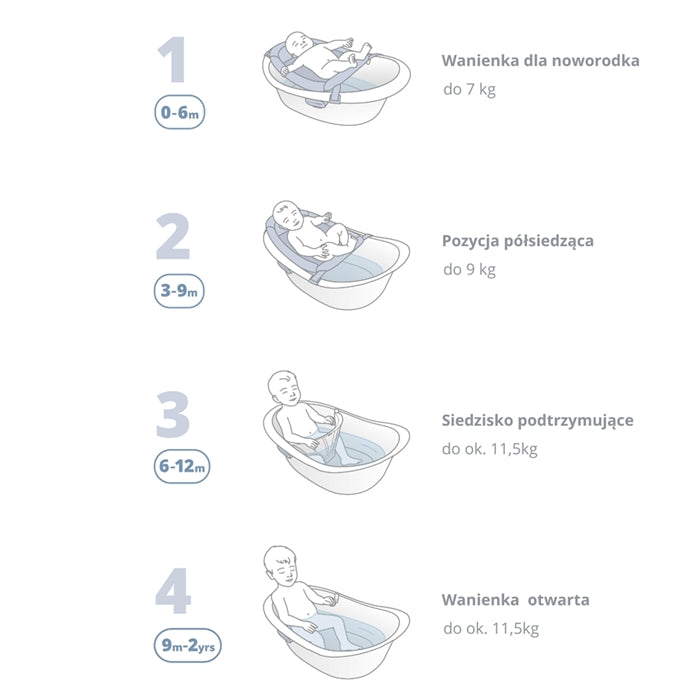 1
0-6m

Wanienka dla noworodka
do 7 kg

2
3-9m

Pozycja półsiedząca
do 9 kg

3
6-12m

Siedzisko podtrzymujące
do ok. 11,5kg

4
9m-2yrs

Wanienka otwarta
do ok. 11,5kg